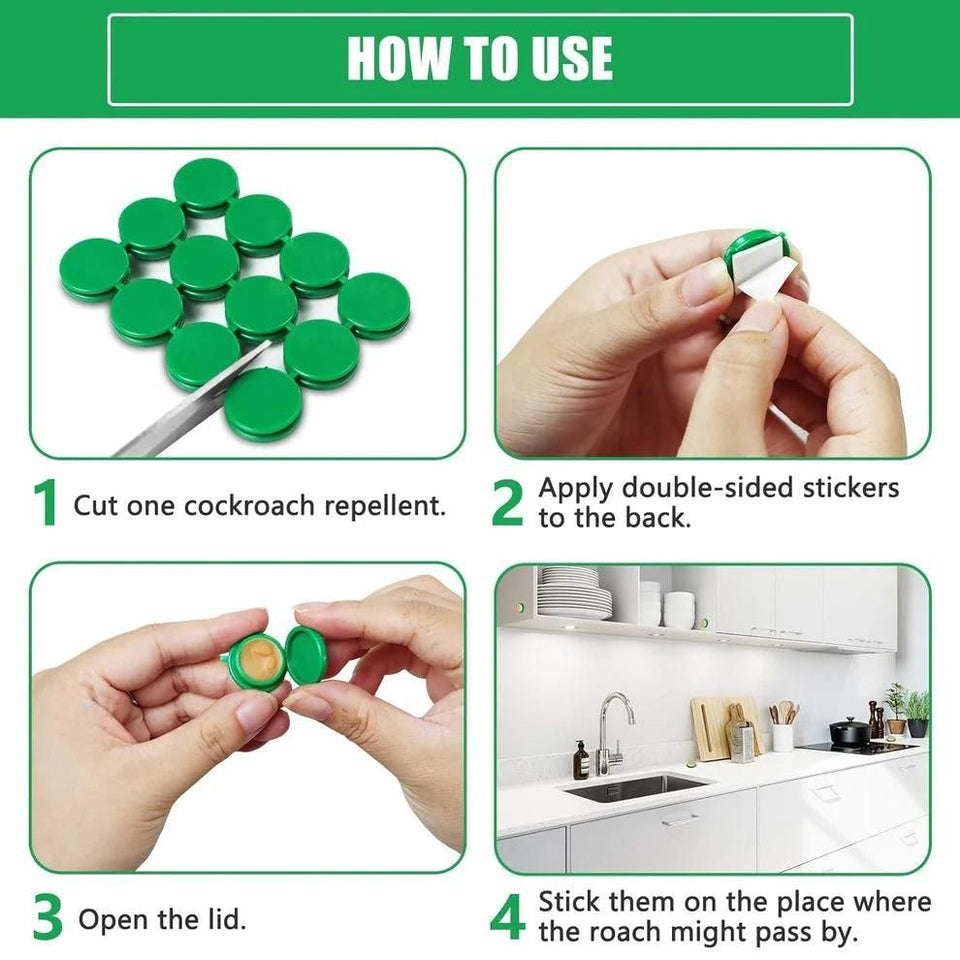 HOW TO USE

1 Cut one cockroach repellent.

2 Apply double-sided stickers to the back.

3 Open the lid.

4 Stick them on the place where the roach might pass by.